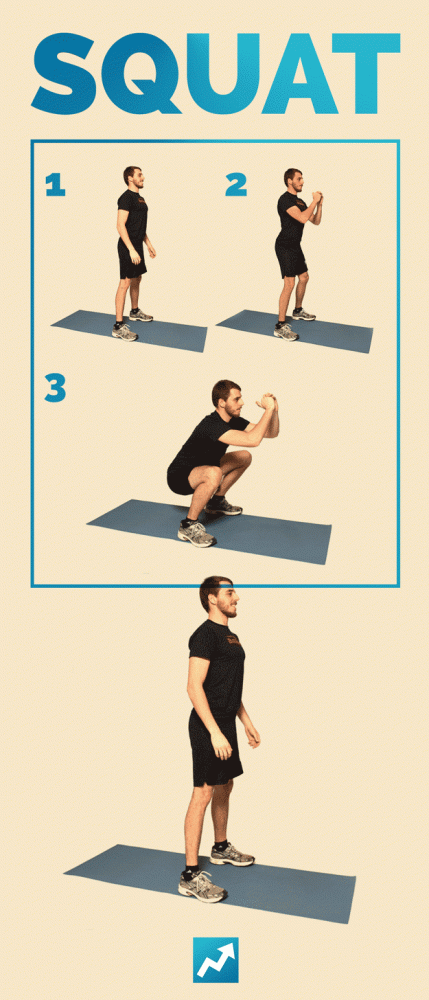 SQUAT

1

2

3