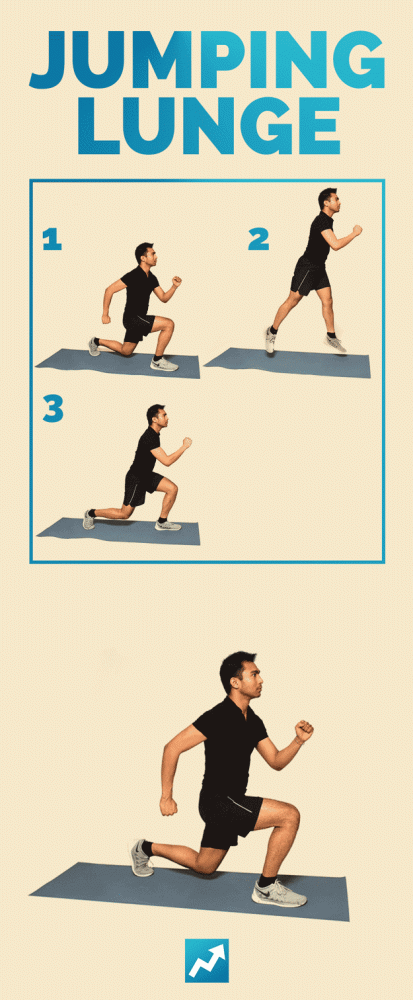 JUMPING LUNGE

1

2

3