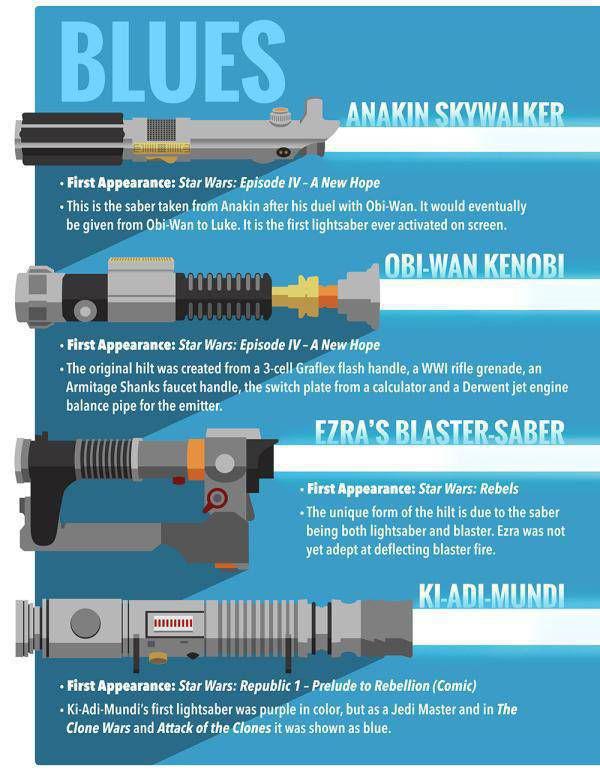 BLUES

ANAKIN SKYWALKER

• First Appearance: Star Wars: Episode IV – A New Hope

• This is the saber taken from Anakin after his duel with Obi-Wan. It would eventually be given from Obi-Wan to Luke. It is the first lightsaber ever activated on screen.

OBI-WAN KENOBI

• First Appearance: Star Wars: Episode IV – A New Hope

• The original hilt was created from a 3-cell Graflex flash handle, a WWI rifle grenade, an Armitage Shanks faucet handle, the switch plate from a calculator and a Derwent jet engine balance pipe for the emitter.

EZRA'S BLASTER-SABER

• First Appearance: Star Wars: Rebels

• The unique form of the hilt is due to the saber being both lightsaber and blaster. Ezra was not yet adept at deflecting blaster fire.

KI-ADI-MUNDI

• First Appearance: Star Wars: Republic 1 – Prelude to Rebellion (Comic)

• Ki-Adi-Mundi's first lightsaber was purple in color, but as a Jedi Master and in The Clone Wars and Attack of the Clones it was shown as blue.