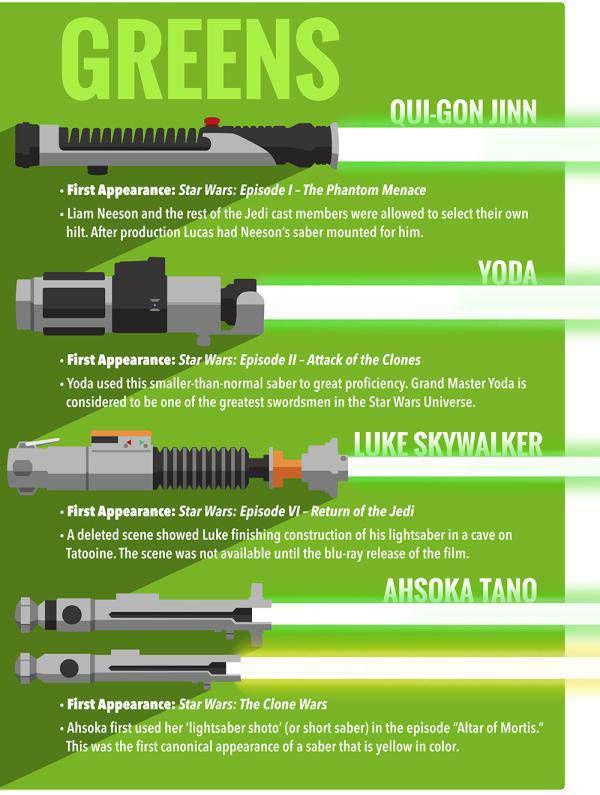 GREENS

QUI-GON JINN

• First Appearance: Star Wars: Episode I – The Phantom Menace

• Liam Neeson and the rest of the Jedi cast members were allowed to select their own hilt. After production Lucas had Neeson's saber mounted for him.

YODA

• First Appearance: Star Wars: Episode II – Attack of the Clones

• Yoda used this smaller-than-normal saber to great proficiency. Grand Master Yoda is considered to be one of the greatest swordsmen in the Star Wars Universe.

LUKE SKYWALKER

• First Appearance: Star Wars: Episode VI – Return of the Jedi

• A deleted scene showed Luke finishing construction of his lightsaber in a cave on Tatooine. The scene was not available until the blu-ray release of the film.

AHSOKA TANO

• First Appearance: Star Wars: The Clone Wars

• Ahsoka first used her 'lightsaber shoto' (or short saber) in the episode "Altar of Mortis." This was the first canonical appearance of a saber that is yellow in color.