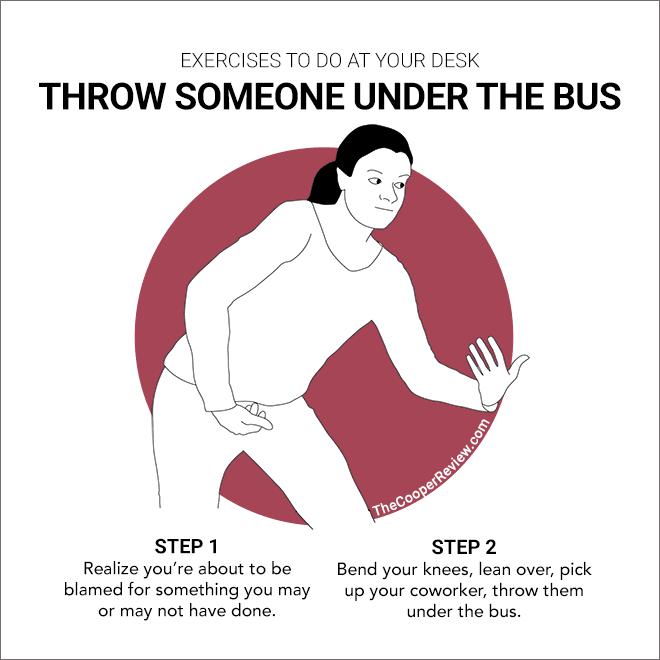 EXERCISES TO DO AT YOUR DESK

THROW SOMEONE UNDER THE BUS

TheCooperReview.com

STEP 1
Realize you're about to be blamed for something you may or may not have done.

STEP 2
Bend your knees, lean over, pick up your coworker, throw them under the bus.