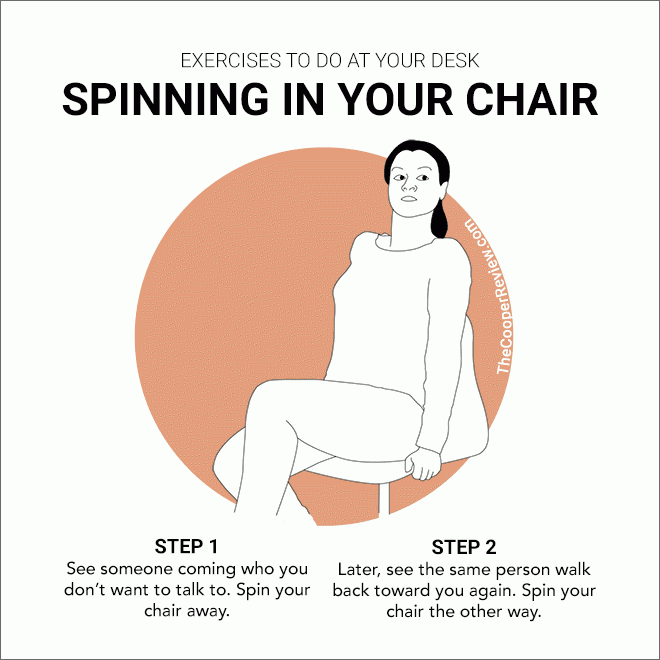 EXERCISES TO DO AT YOUR DESK

SPINNING IN YOUR CHAIR

TheCooperReview.com

STEP 1
See someone coming who you don't want to talk to. Spin your chair away.

STEP 2
Later, see the same person walk back toward you again. Spin your chair the other way.