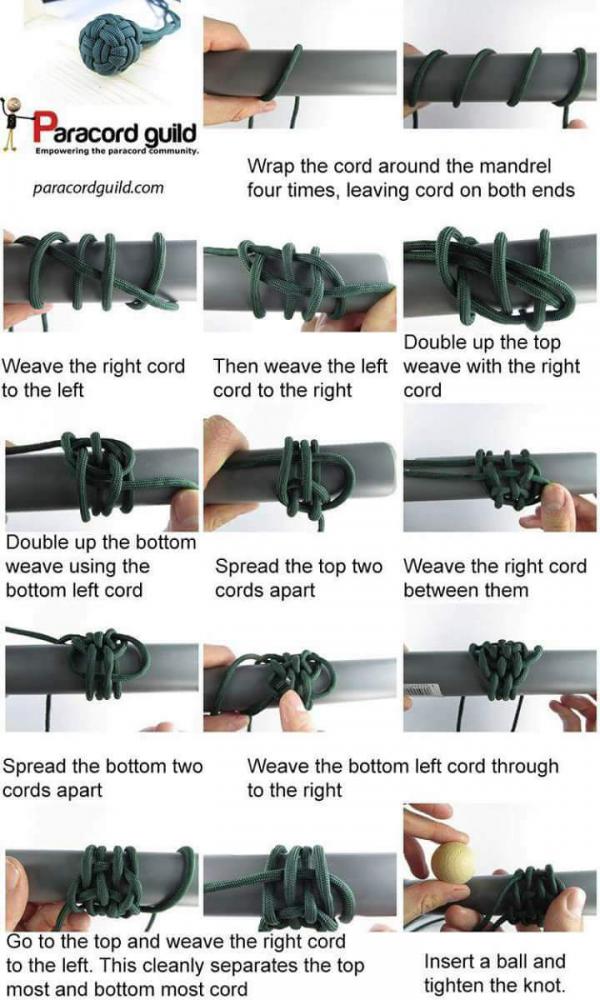 Paracord guild
Empowering the paracord community.

paracordguild.com

Wrap the cord around the mandrel four times, leaving cord on both ends

Weave the right cord to the left

Then weave the left cord to the right

Double up the top weave with the right cord

Double up the bottom weave using the bottom left cord

Spread the top two cords apart

Weave the right cord between them

Spread the bottom two cords apart

Weave the bottom left cord through to the right

Go to the top and weave the right cord to the left. This cleanly separates the top most and bottom most cord

Insert a ball and tighten the knot.