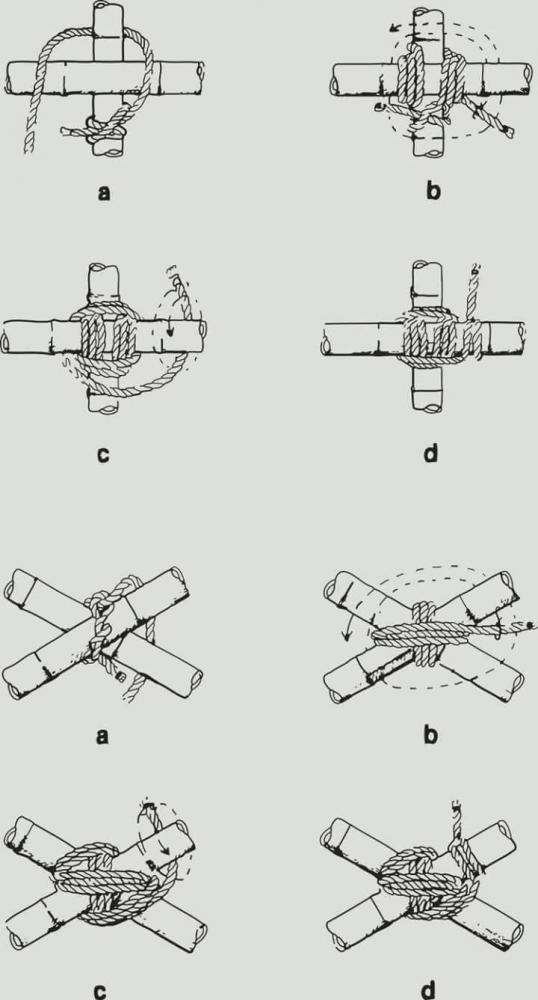 a

b

c

d

a

b

c

d