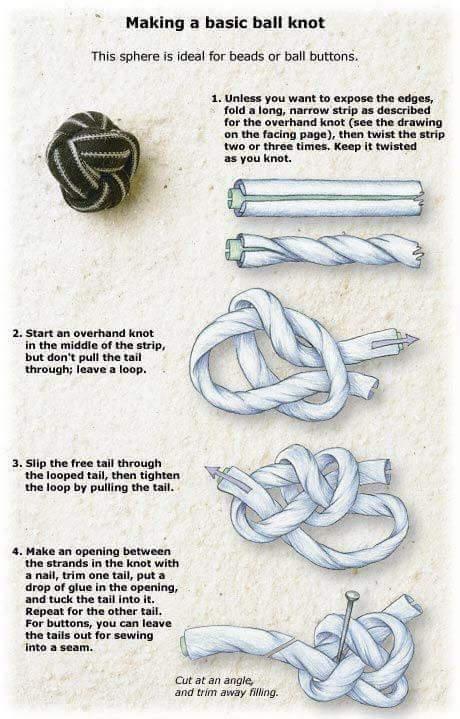 Making a basic ball knot

This sphere is ideal for beads or ball buttons.

1. Unless you want to expose the edges, fold a long, narrow strip as described for the overhand knot (see the drawing on the facing page), then twist the strip two or three times. Keep it twisted as you knot.

2. Start an overhand knot in the middle of the strip, but don't pull the tail through; leave a loop.

3. Slip the free tail through the looped tail, then tighten the loop by pulling the tail.

4. Make an opening between the strands in the knot with a nail, trim one tail, put a drop of glue in the opening, and tuck the tail into it. Repeat for the other tail. For buttons, you can leave the tails out for sewing into a seam.

Cut at an angle, and trim away filling.