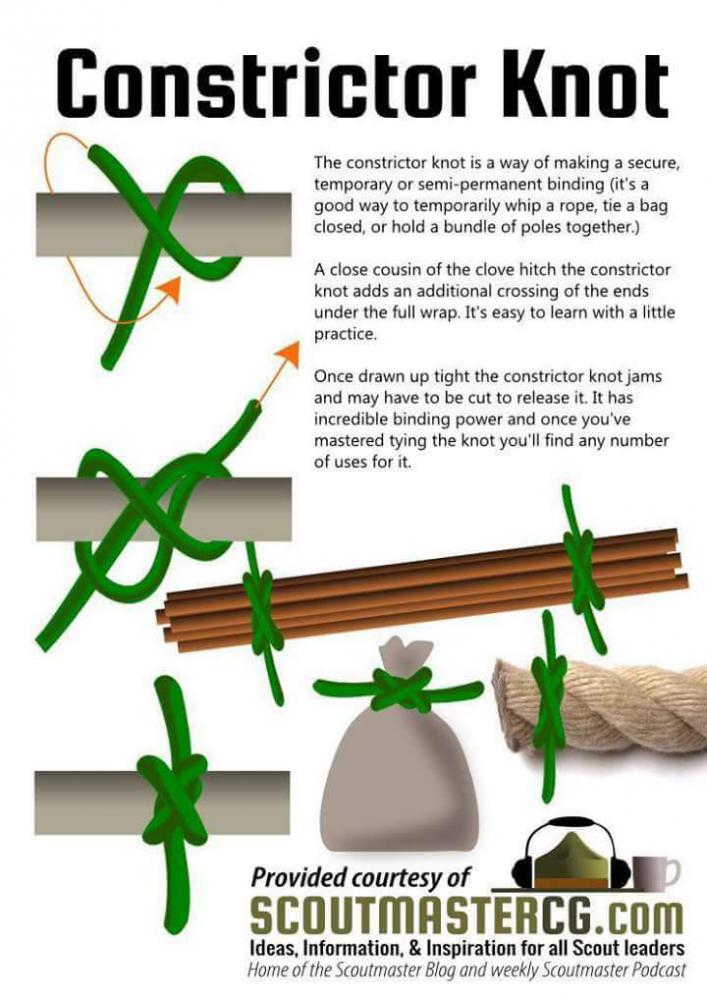 Constrictor Knot

The constrictor knot is a way of making a secure, temporary or semi-permanent binding (it's a good way to temporarily whip a rope, tie a bag closed, or hold a bundle of poles together.)

A close cousin of the clove hitch the constrictor knot adds an additional crossing of the ends under the full wrap. It's easy to learn with a little practice.

Once drawn up tight the constrictor knot jams and may have to be cut to release it. It has incredible binding power and once you've mastered tying the knot you'll find any number of uses for it.

Provided courtesy of
SCOUTMASTERCG.com
Ideas, Information, & Inspiration for all Scout leaders
Home of the Scoutmaster Blog and weekly Scoutmaster Podcast