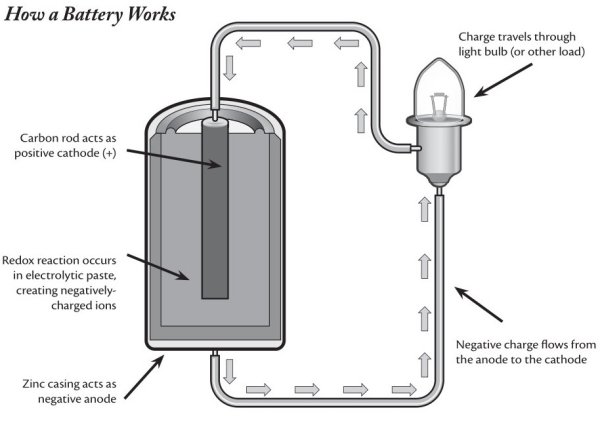 How a Battery Works

Charge travels through light bulb (or other load)

Carbon rod acts as positive cathode (+)

Redox reaction occurs in electrolytic paste, creating negatively-charged ions

Negative charge flows from the anode to the cathode

Zinc casing acts as negative anode