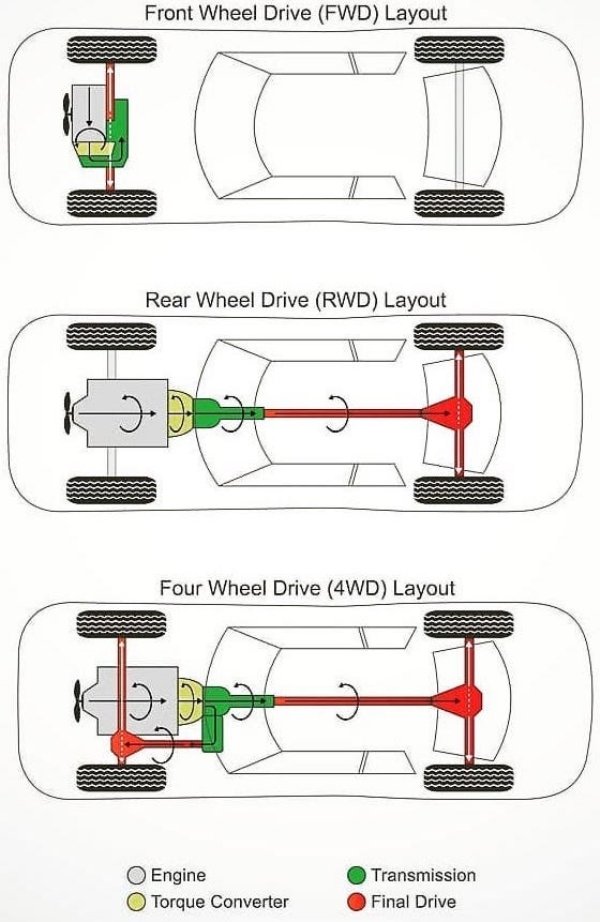 Front Wheel Drive (FWD) Layout

Rear Wheel Drive (RWD) Layout

Four Wheel Drive (4WD) Layout

Engine
Torque Converter
Transmission
Final Drive