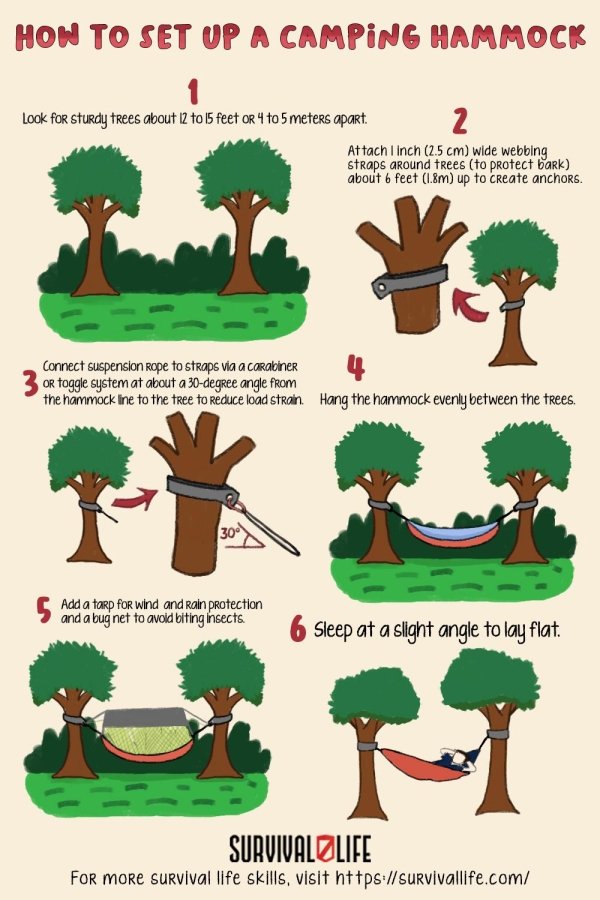 HOW TO SET UP A CAMPING HAMMOCK

1
Look for sturdy trees about 12 to 15 feet or 4 to 5 meters apart.

2
Attach 1 inch (2.5 cm) wide webbing straps around trees (to protect bark) about 6 feet (1.8m) up to create anchors.

3
Connect suspension rope to straps via a carabiner or toggle system at about a 30-degree angle from the hammock line to the tree to reduce load strain.

30°

4
Hang the hammock evenly between the trees.

5
Add a tarp for wind and rain protection and a bug net to avoid biting insects.

6
Sleep at a slight angle to lay flat.

SURVIVAL LIFE
For more survival life skills, visit https://survivallife.com/