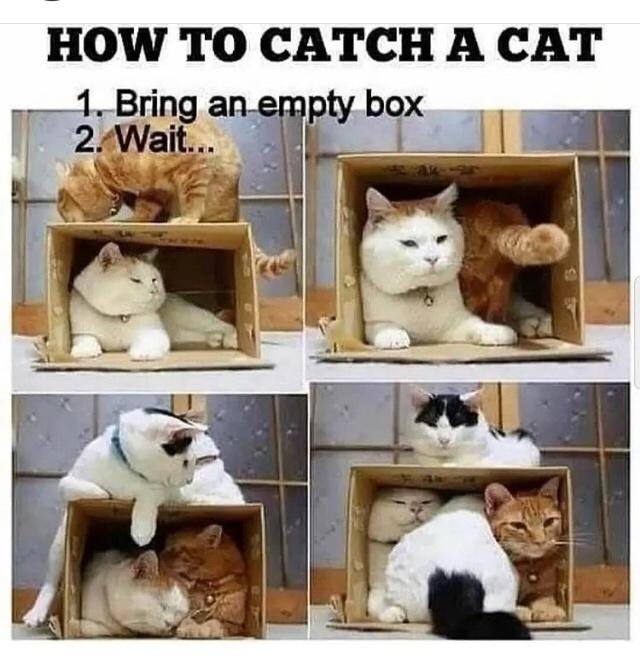 HOW TO CATCH A CAT

1. Bring an empty box
2. Wait...