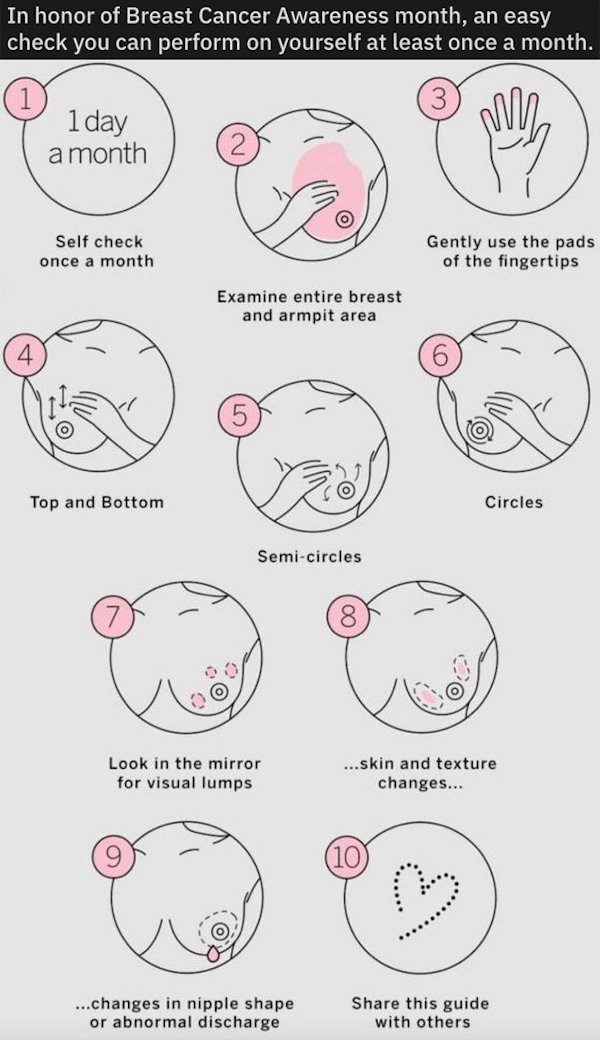 In honor of Breast Cancer Awareness month, an easy check you can perform on yourself at least once a month.

1
1 day a month
Self check once a month

2
Examine entire breast and armpit area

3
Gently use the pads of the fingertips

4
Top and Bottom

5
Semi-circles

6
Circles

7
Look in the mirror for visual lumps

8
...skin and texture changes...

9
...changes in nipple shape or abnormal discharge

10
Share this guide with others