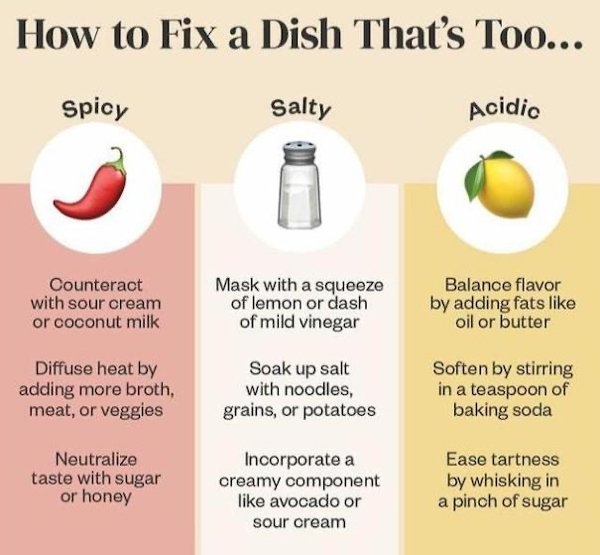 How to Fix a Dish That's Too...

Spicy

Counteract with sour cream or coconut milk

Diffuse heat by adding more broth, meat, or veggies

Neutralize taste with sugar or honey

Salty

Mask with a squeeze of lemon or dash of mild vinegar

Soak up salt with noodles, grains, or potatoes

Incorporate a creamy component like avocado or sour cream

Acidic

Balance flavor by adding fats like oil or butter

Soften by stirring in a teaspoon of baking soda

Ease tartness by whisking in a pinch of sugar