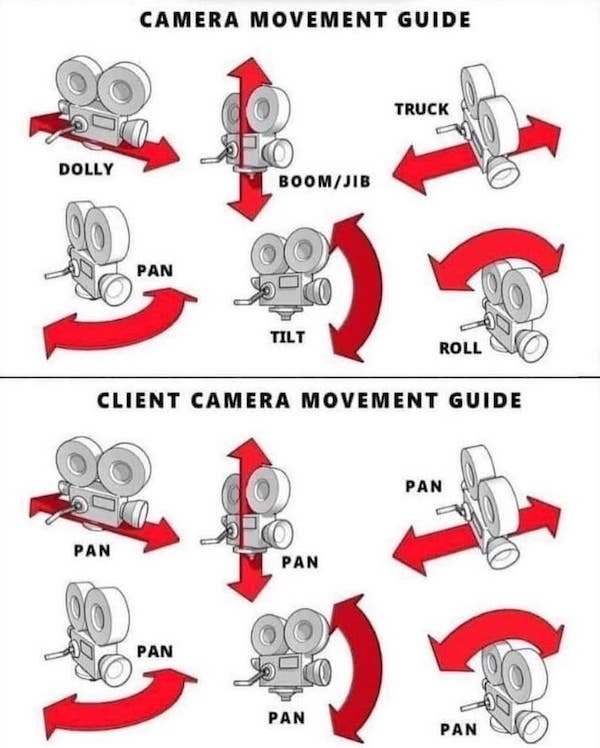 CAMERA MOVEMENT GUIDE

DOLLY

BOOM/JIB

TRUCK

PAN

TILT

ROLL

CLIENT CAMERA MOVEMENT GUIDE

PAN

PAN

PAN

PAN

PAN

PAN