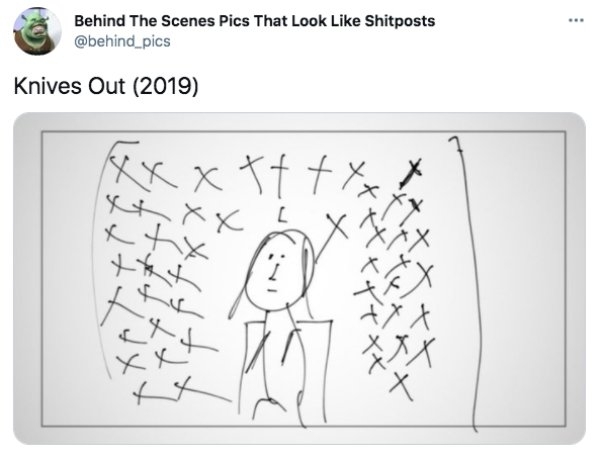 Behind The Scenes Pics That Look Like Shitposts
@behind_pics

Knives Out (2019)