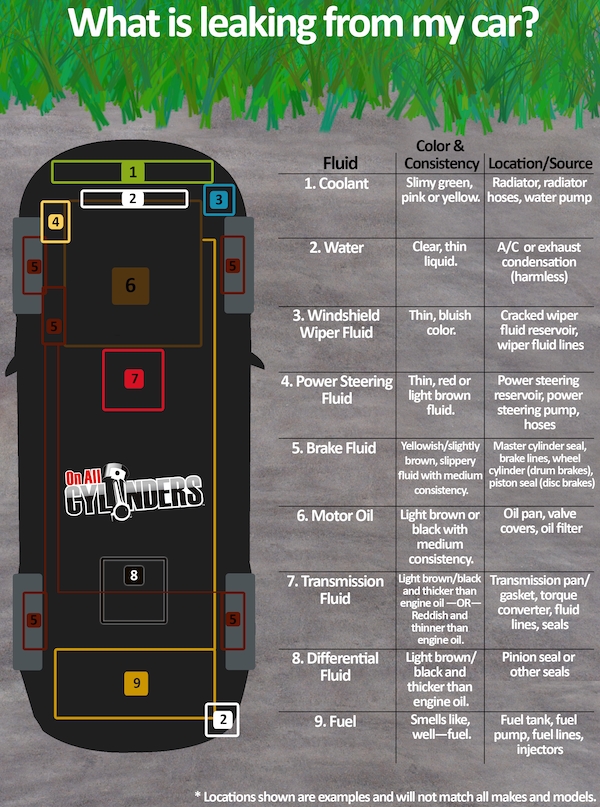 What is leaking from my car?

1

2

3

4

5

5

5

6

7

On All CYLINDERS

8

5

5

9

2

| Fluid | Color & Consistency | Location/Source |
|---|---|---|
| 1. Coolant | Slimy green, pink or yellow. | Radiator, radiator hoses, water pump |
| 2. Water | Clear, thin liquid. | A/C or exhaust condensation (harmless) |
| 3. Windshield Wiper Fluid | Thin, bluish color. | Cracked wiper fluid reservoir, wiper fluid lines |
| 4. Power Steering Fluid | Thin, red or light brown fluid. | Power steering reservoir, power steering pump, hoses |
| 5. Brake Fluid | Yellowish/slightly brown, slippery fluid with medium consistency. | Master cylinder seal, brake lines, wheel cylinder (drum brakes), piston seal (disc brakes) |
| 6. Motor Oil | Light brown or black with medium consistency. | Oil pan, valve covers, oil filter |
| 7. Transmission Fluid | Light brown/black and thicker than engine oil —OR— Reddish and thinner than engine oil. | Transmission pan/ gasket, torque converter, fluid lines, seals |
| 8. Differential Fluid | Light brown/ black and thicker than engine oil. | Pinion seal or other seals |
| 9. Fuel | Smells like, well—fuel. | Fuel tank, fuel pump, fuel lines, injectors |

* Locations shown are examples and will not match all makes and models.