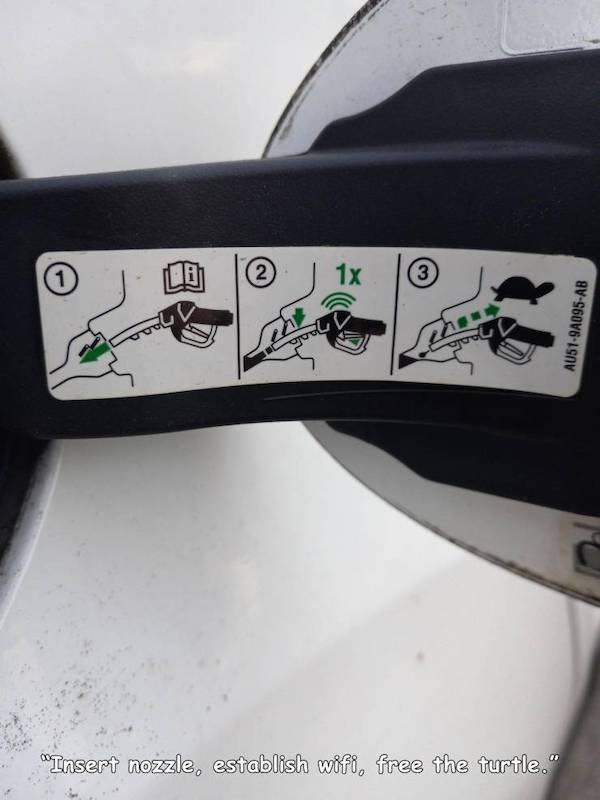 1 i

2 1x

3

AU51-9A095-AB

"Insert nozzle, establish wifi, free the turtle."