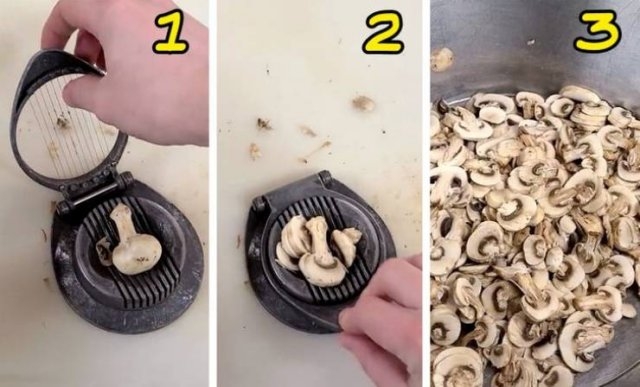 1
2
3