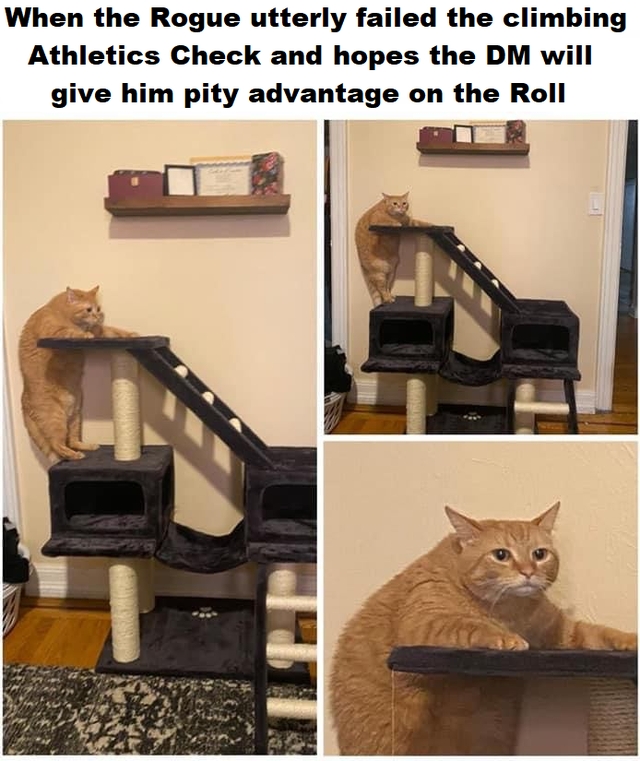 When the Rogue utterly failed the climbing Athletics Check and hopes the DM will give him pity advantage on the Roll