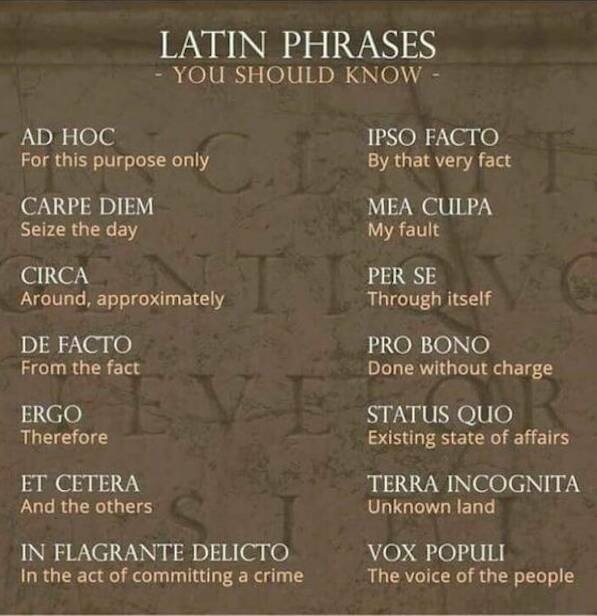 LATIN PHRASES
- YOU SHOULD KNOW -

AD HOC
For this purpose only

CARPE DIEM
Seize the day

CIRCA
Around, approximately

DE FACTO
From the fact

ERGO
Therefore

ET CETERA
And the others

IN FLAGRANTE DELICTO
In the act of committing a crime

IPSO FACTO
By that very fact

MEA CULPA
My fault

PER SE
Through itself

PRO BONO
Done without charge

STATUS QUO
Existing state of affairs

TERRA INCOGNITA
Unknown land

VOX POPULI
The voice of the people