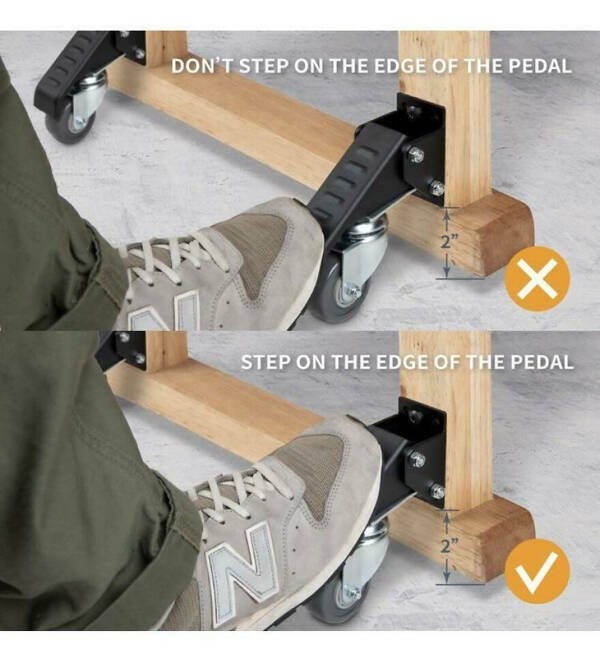 DON'T STEP ON THE EDGE OF THE PEDAL

2"

STEP ON THE EDGE OF THE PEDAL

2"