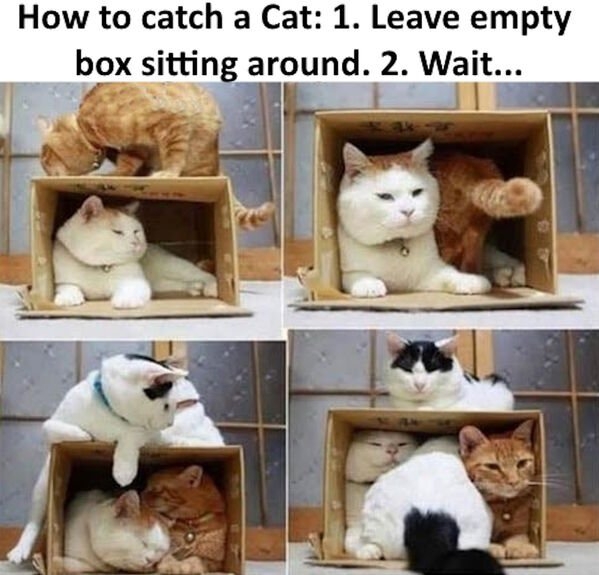 How to catch a Cat: 1. Leave empty box sitting around. 2. Wait...