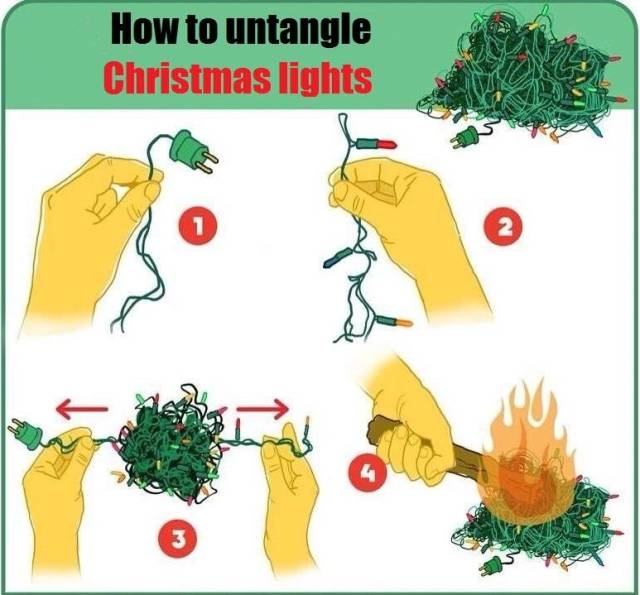 How to untangle
Christmas lights

1

2

3

4